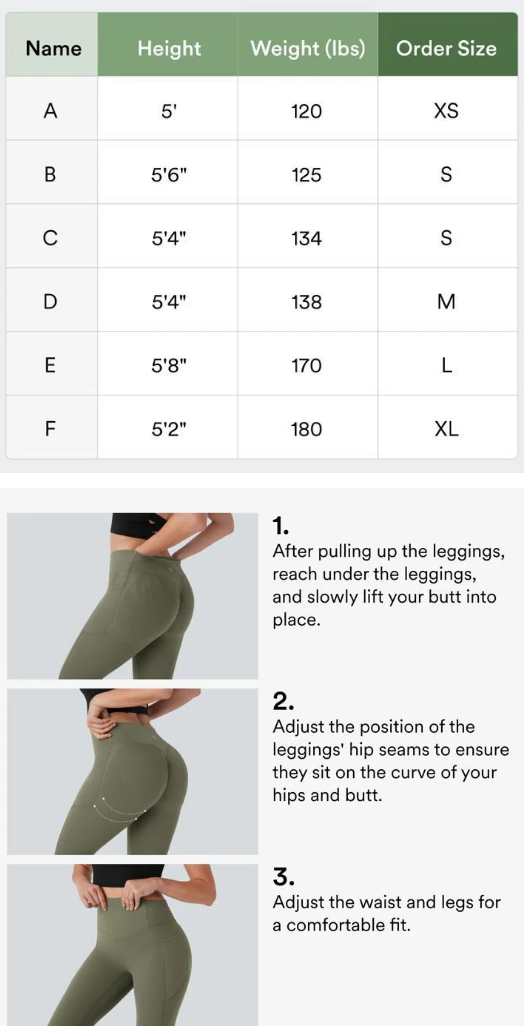 | Name | Height | Weight (lbs) | Order Size |
|---|---|---|---|
| A | 5' | 120 | XS |
| B | 5'6" | 125 | S |
| C | 5'4" | 134 | S |
| D | 5'4" | 138 | M |
| E | 5'8" | 170 | L |
| F | 5'2" | 180 | XL |

1.
After pulling up the leggings, reach under the leggings, and slowly lift your butt into place.

2.
Adjust the position of the leggings' hip seams to ensure they sit on the curve of your hips and butt.

3.
Adjust the waist and legs for a comfortable fit.